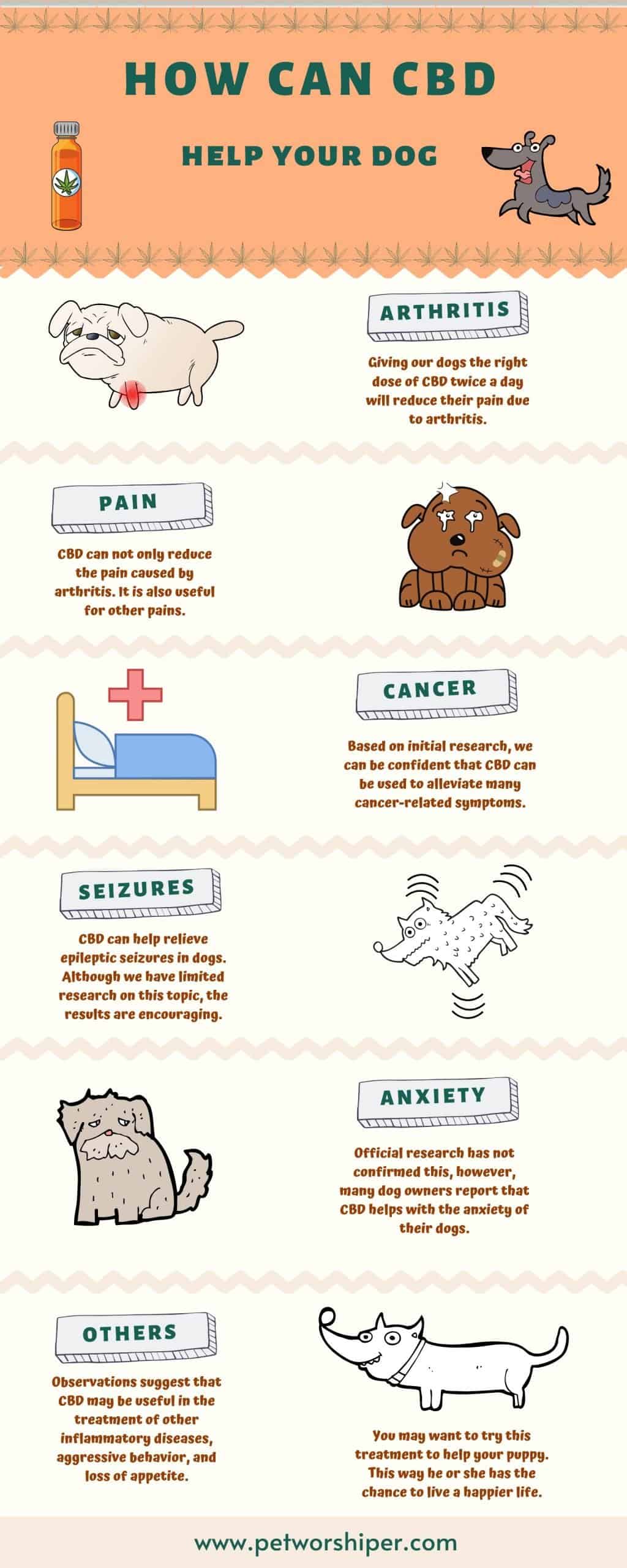 HOW CAN CBD

HELP YOUR DOG

ARTHRITIS

Giving our dogs the right dose of CBD twice a day will reduce their pain due to arthritis.

PAIN

CBD can not only reduce the pain caused by arthritis. It is also useful for other pains.

CANCER

Based on initial research, we can be confident that CBD can be used to alleviate many cancer-related symptoms.

SEIZURES

CBD can help relieve epileptic seizures in dogs. Although we have limited research on this topic, the results are encouraging.

ANXIETY

Official research has not confirmed this, however, many dog owners report that CBD helps with the anxiety of their dogs.

OTHERS

Observations suggest that CBD may be useful in the treatment of other inflammatory diseases, aggressive behavior, and loss of appetite.

You may want to try this treatment to help your puppy. This way he or she has the chance to live a happier life.

www.petworshiper.com